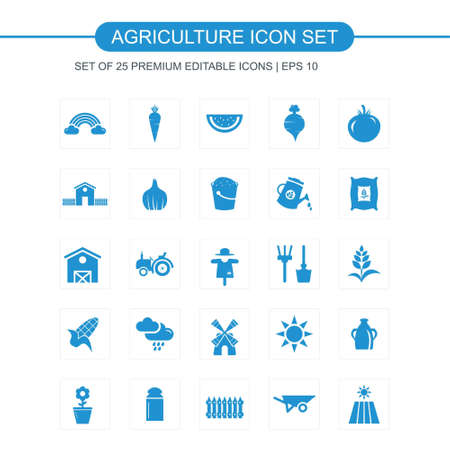 AGRICULTURE ICON SET

SET OF 25 PREMIUM EDITABLE ICONS | EPS 10