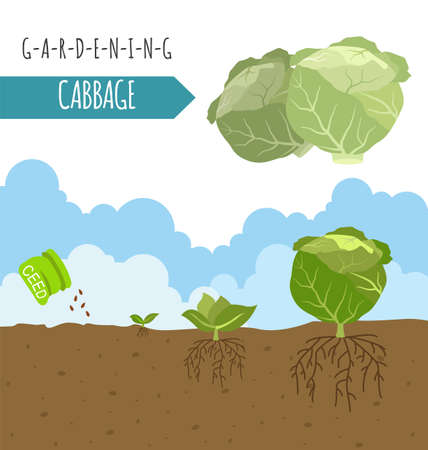 G-A-R-D-E-N-I-N-G

CABBAGE

CEED